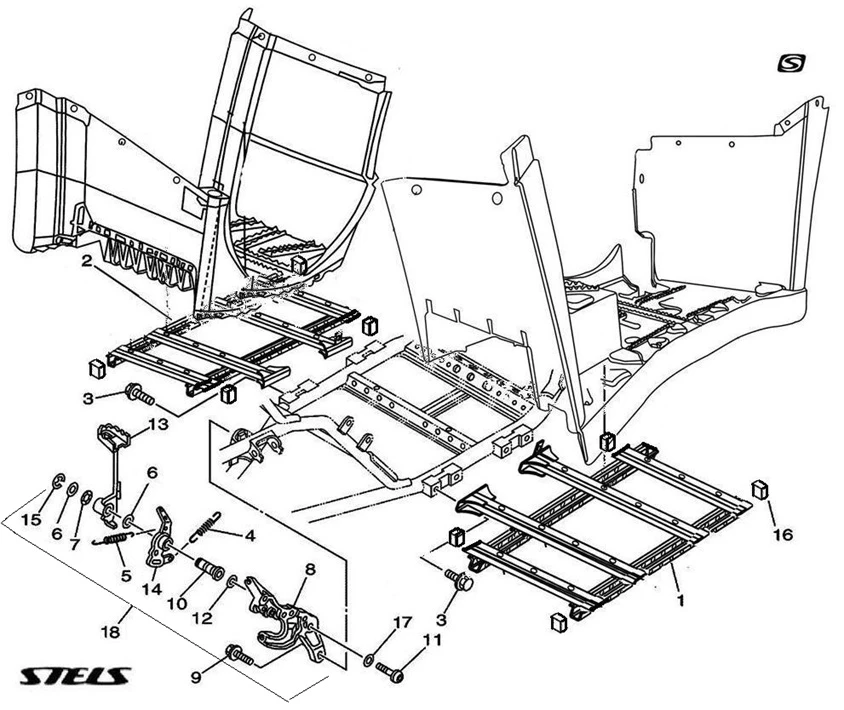 S

2

3

13

6

15

6

7

4

5

14

10

12

8

18

9

17

11

3

1

16

STELS